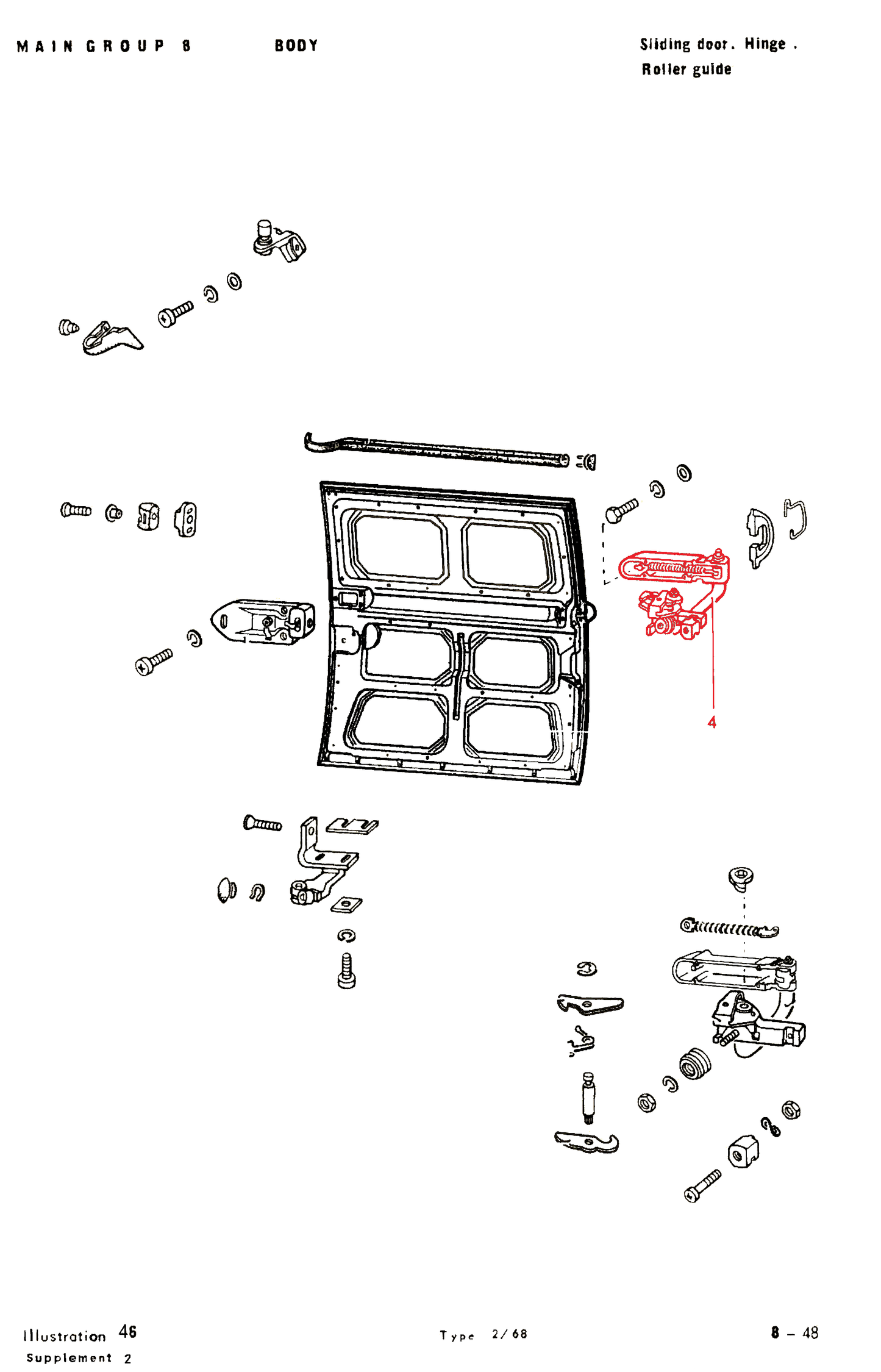 MAIN GROUP 8 BODY

Sliding door. Hinge . Roller guide

4

Illustration 46
Supplement 2

Type 2/68

8 – 48