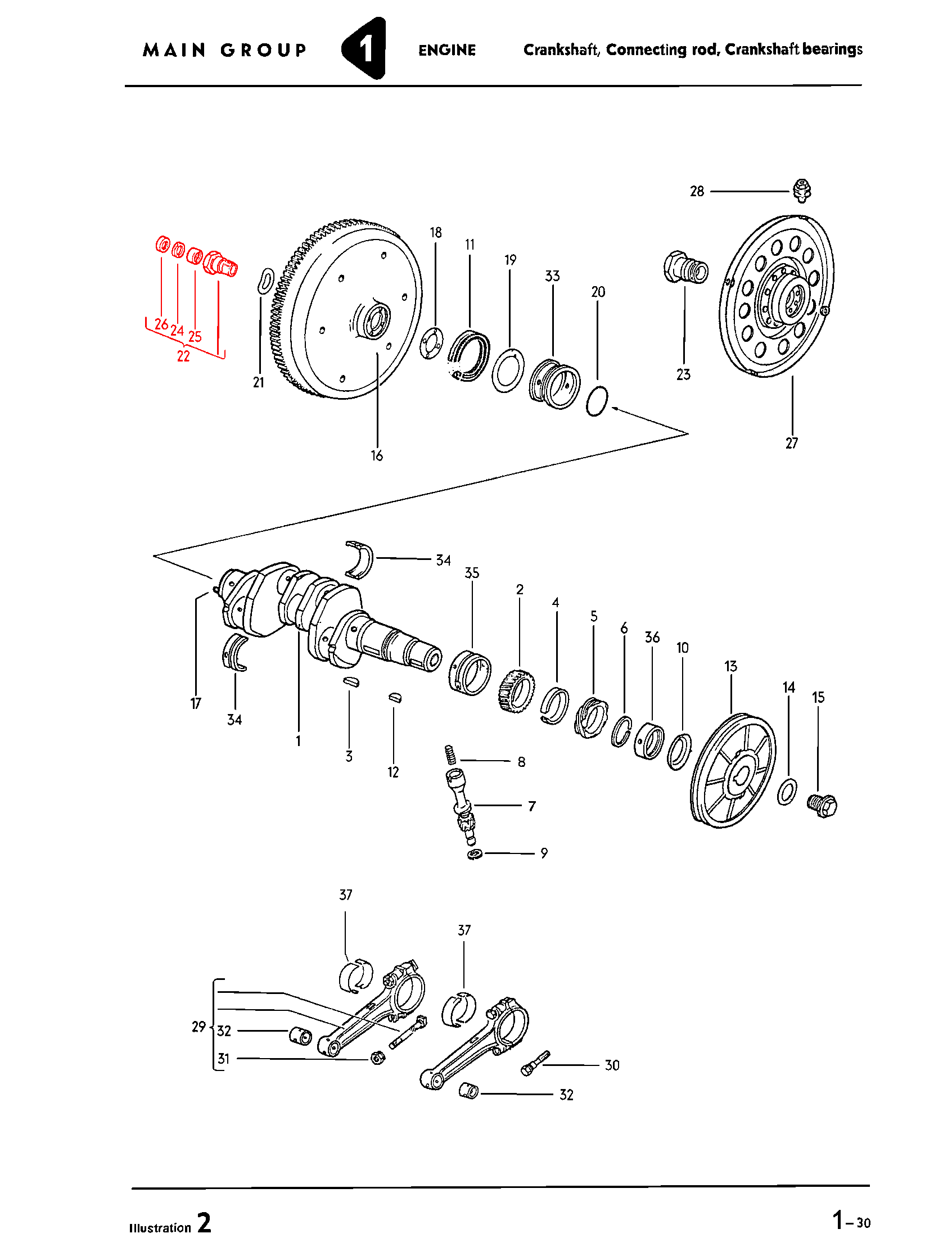 MAIN GROUP 1 ENGINE Crankshaft, Connecting rod, Crankshaft bearings

28
18
11
19
33
20
26 24 25
22
21
16
23
27

34
35
2
4
5
6
36
10
13
14
15
17
34
1
3
12
8
7
9

37
37
29
32
31
30
32

Illustration 2

1–30