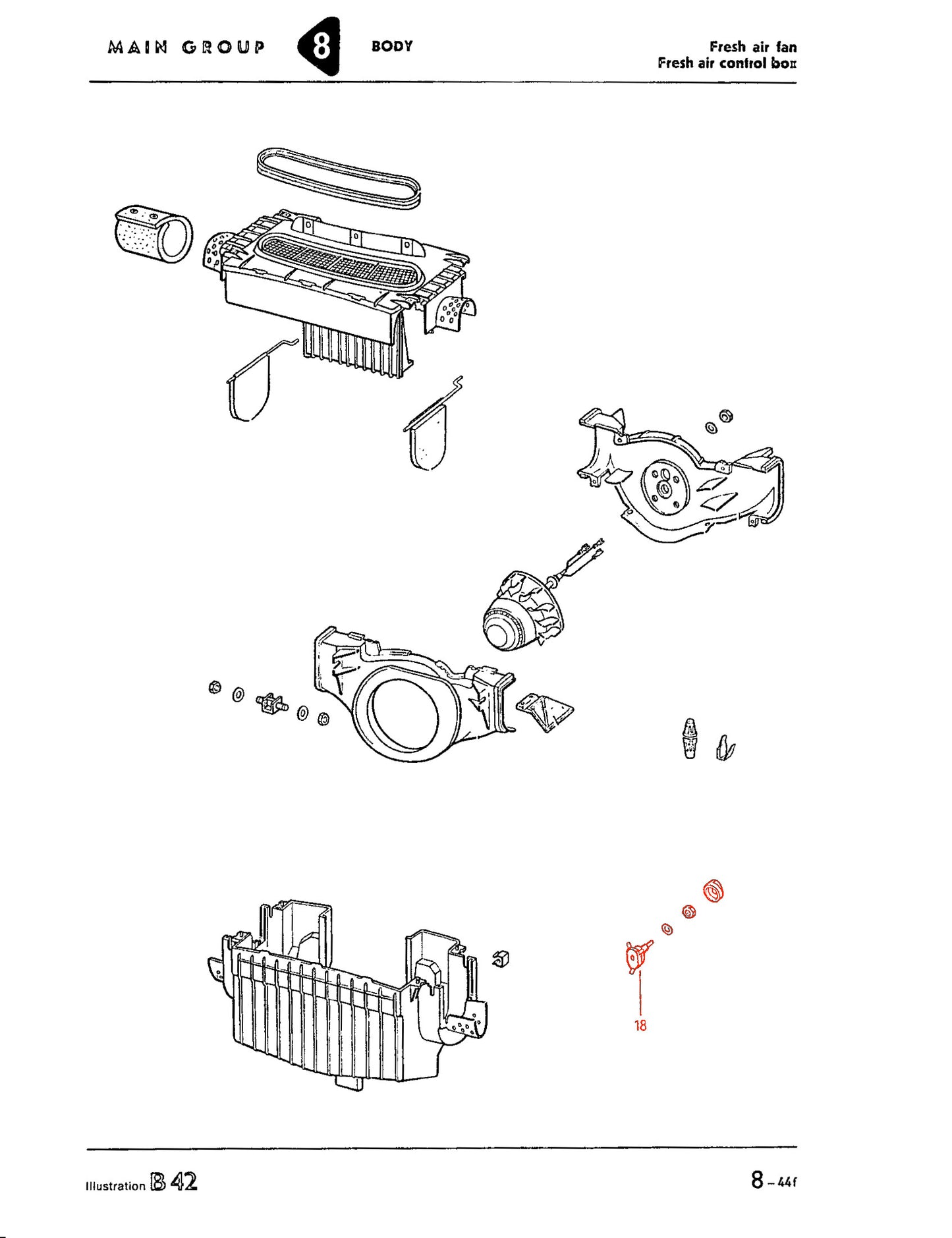 MAIN GROUP 8 BODY

Fresh air fan
Fresh air control box

18

Illustration B 42

8 – 44f